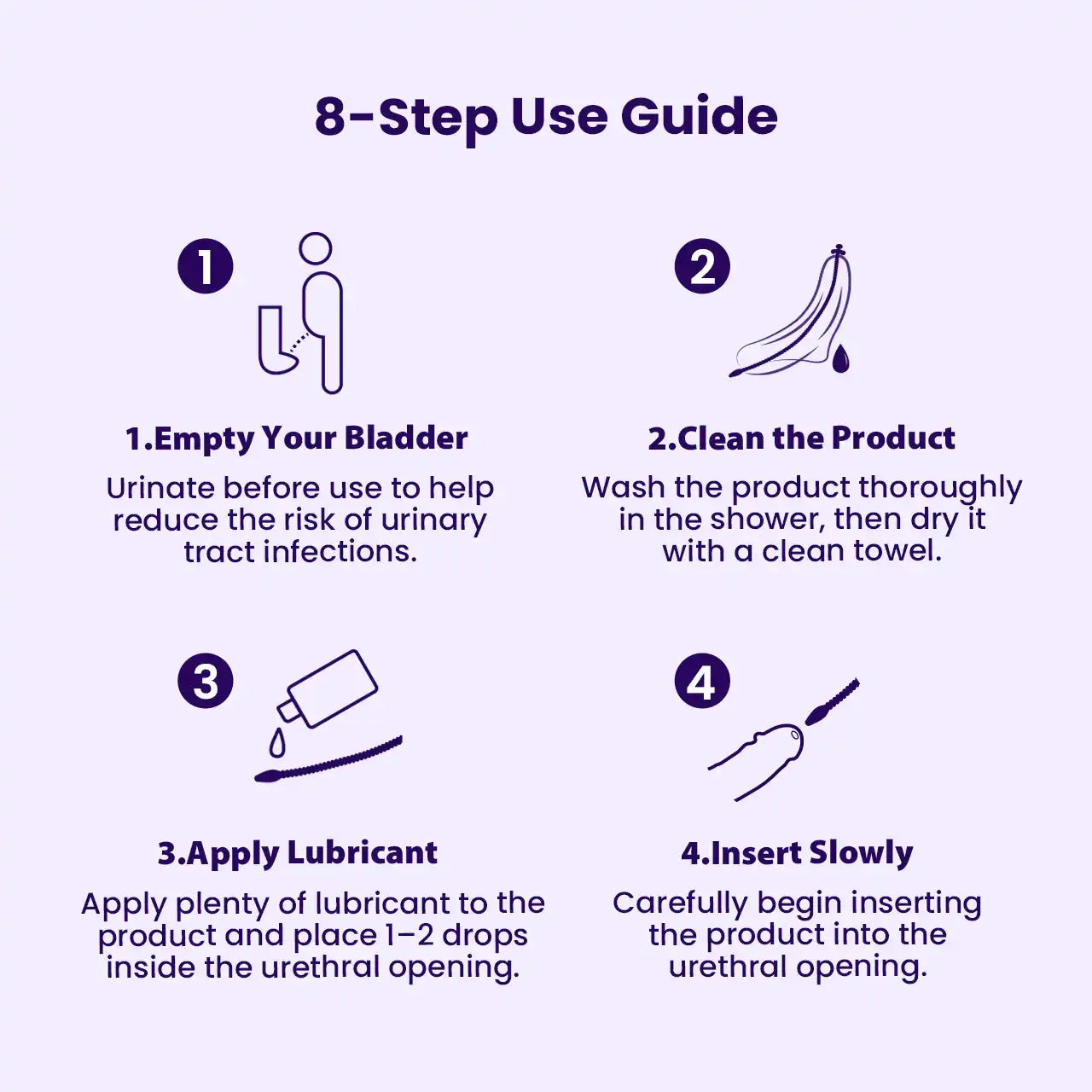 8-Step Use Guide

1

1.Empty Your Bladder

Urinate before use to help reduce the risk of urinary tract infections.

2

2.Clean the Product

Wash the product thoroughly in the shower, then dry it with a clean towel.

3

3.Apply Lubricant

Apply plenty of lubricant to the product and place 1–2 drops inside the urethral opening.

4

4.Insert Slowly

Carefully begin inserting the product into the urethral opening.